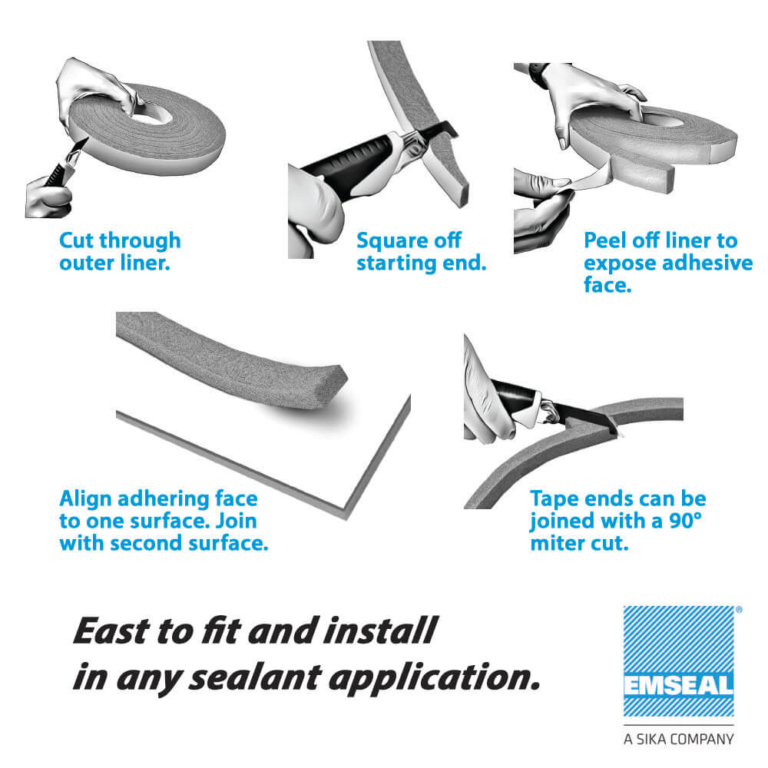 Cut through outer liner.

Square off starting end.

Peel off liner to expose adhesive face.

Align adhering face to one surface. Join with second surface.

Tape ends can be joined with a 90° miter cut.

East to fit and install in any sealant application.

EMSEAL®
A SIKA COMPANY